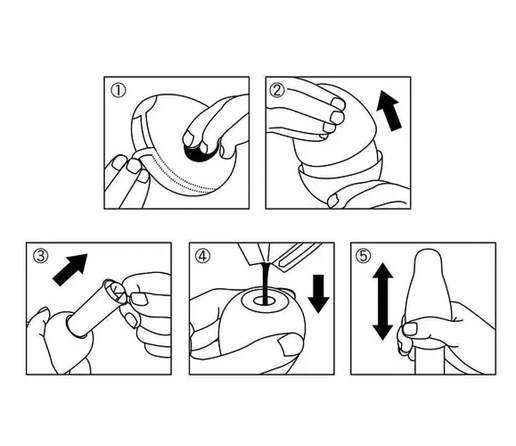 ①
②
③
④
⑤