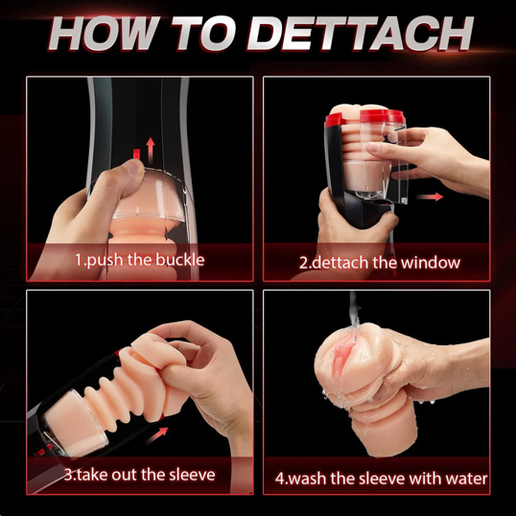 HOW TO DETTACH

1.push the buckle

2.dettach the window

3.take out the sleeve

4.wash the sleeve with water