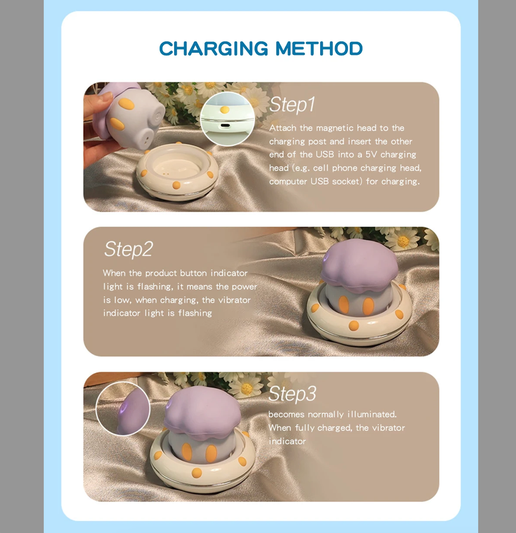 CHARGING METHOD

Step1

Attach the magnetic head to the charging post and insert the other end of the USB into a 5V charging head (e.g. cell phone charging head, computer USB socket) for charging.

Step2

When the product button indicator light is flashing, it means the power is low, when charging, the vibrator indicator light is flashing

Step3

becomes normally illuminated. When fully charged, the vibrator indicator