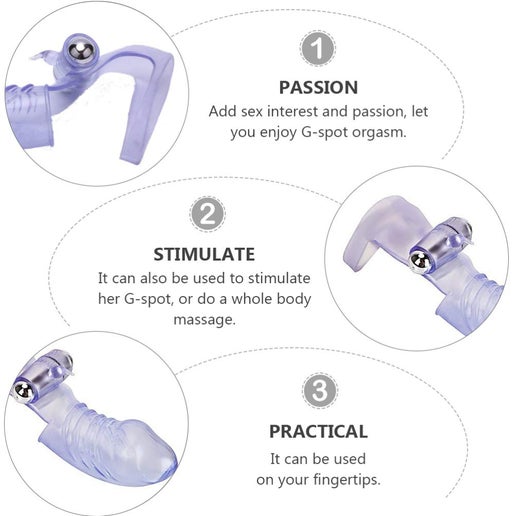 1

PASSION

Add sex interest and passion, let you enjoy G-spot orgasm.

2

STIMULATE

It can also be used to stimulate her G-spot, or do a whole body massage.

3

PRACTICAL

It can be used on your fingertips.