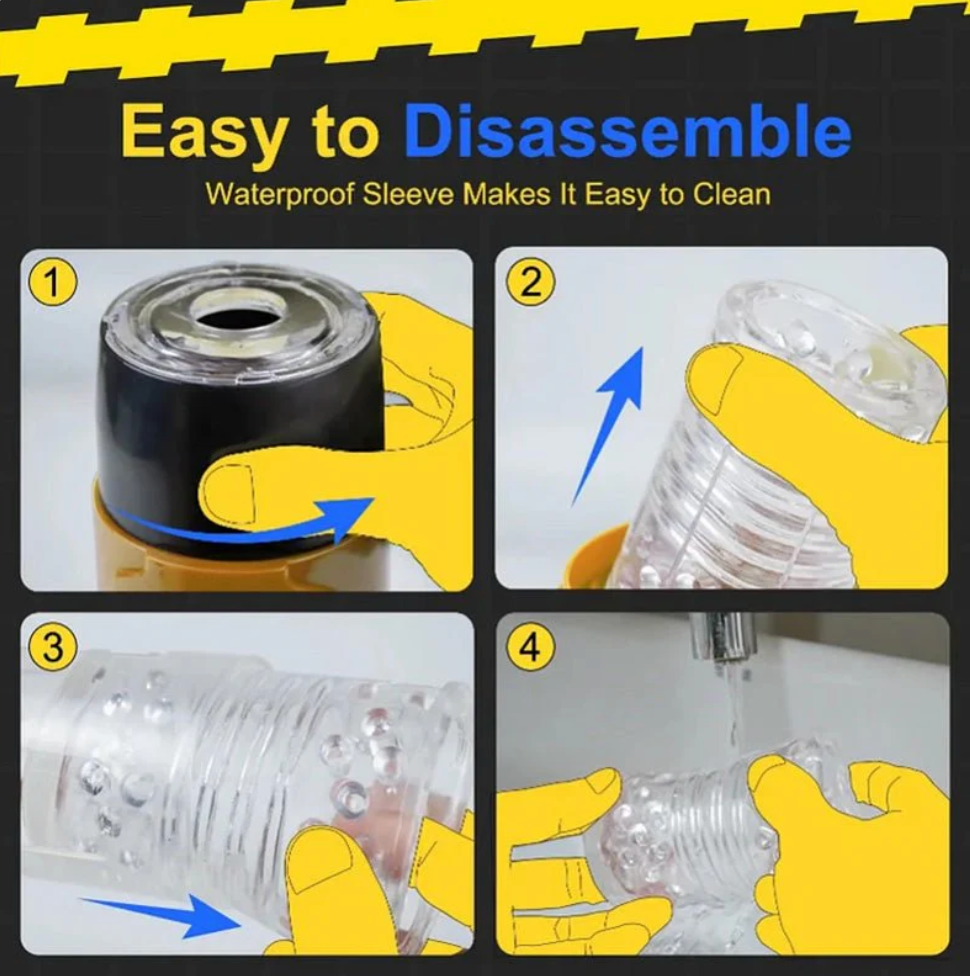 Easy to Disassemble
Waterproof Sleeve Makes It Easy to Clean

1

2

3

4